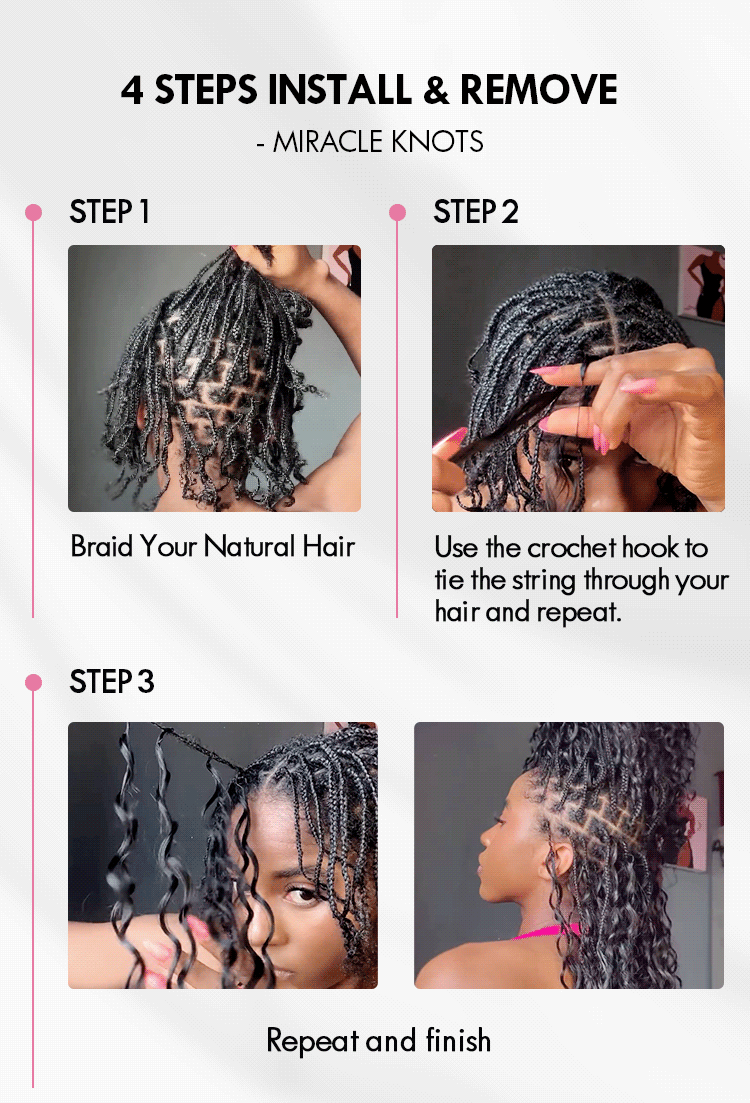 4 STEPS INSTALL & REMOVE
- MIRACLE KNOTS

STEP 1

Braid Your Natural Hair

STEP 2

Use the crochet hook to tie the string through your hair and repeat.

STEP 3

Repeat and finish